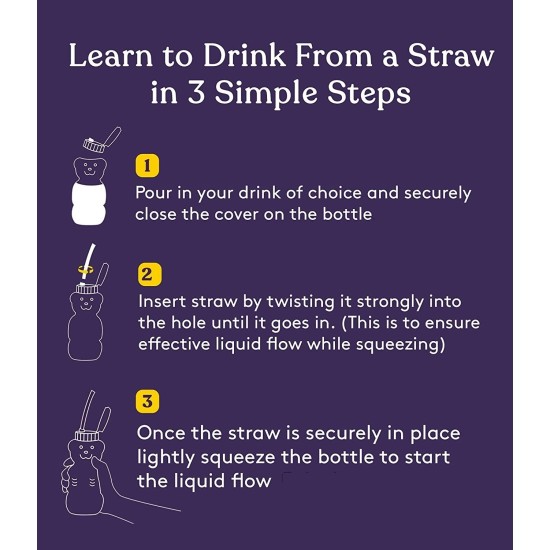 Learn to Drink From a Straw in 3 Simple Steps

1
Pour in your drink of choice and securely close the cover on the bottle

2
Insert straw by twisting it strongly into the hole until it goes in. (This is to ensure effective liquid flow while squeezing)

3
Once the straw is securely in place lightly squeeze the bottle to start the liquid flow